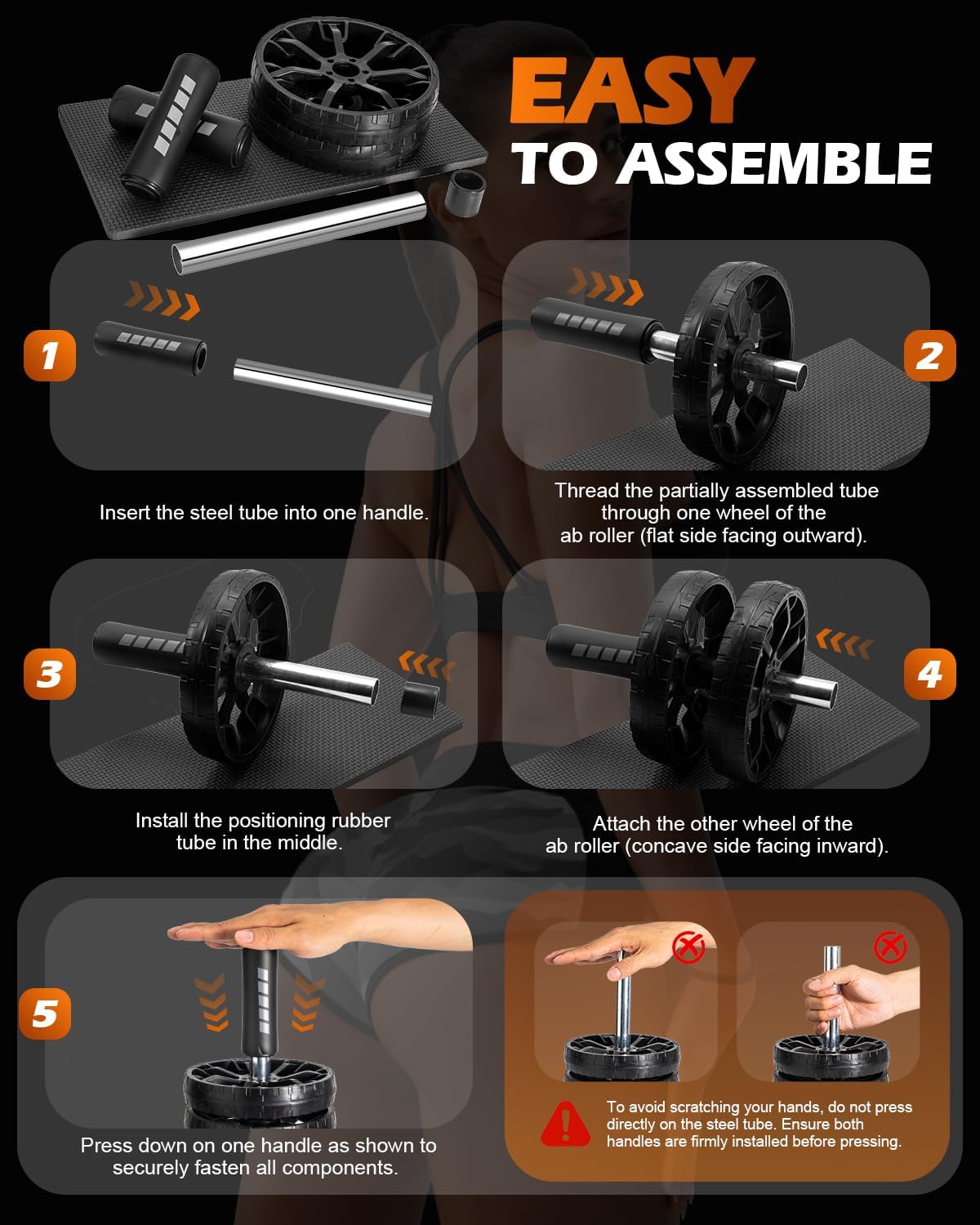 EASY
TO ASSEMBLE

1

Insert the steel tube into one handle.

2

Thread the partially assembled tube through one wheel of the ab roller (flat side facing outward).

3

Install the positioning rubber tube in the middle.

4

Attach the other wheel of the ab roller (concave side facing inward).

5

Press down on one handle as shown to securely fasten all components.

To avoid scratching your hands, do not press directly on the steel tube. Ensure both handles are firmly installed before pressing.