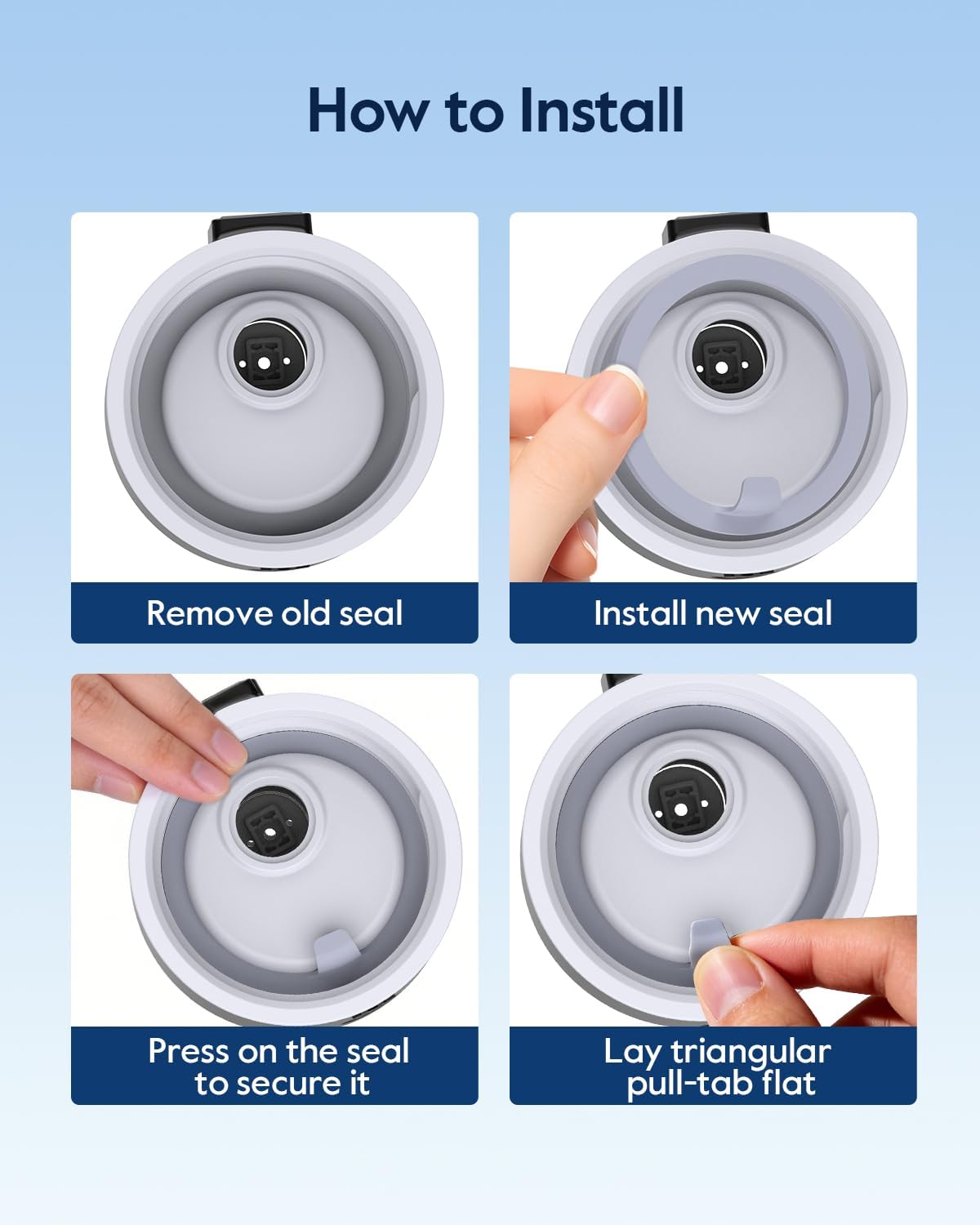 How to Install

Remove old seal

Install new seal

Press on the seal to secure it

Lay triangular pull-tab flat