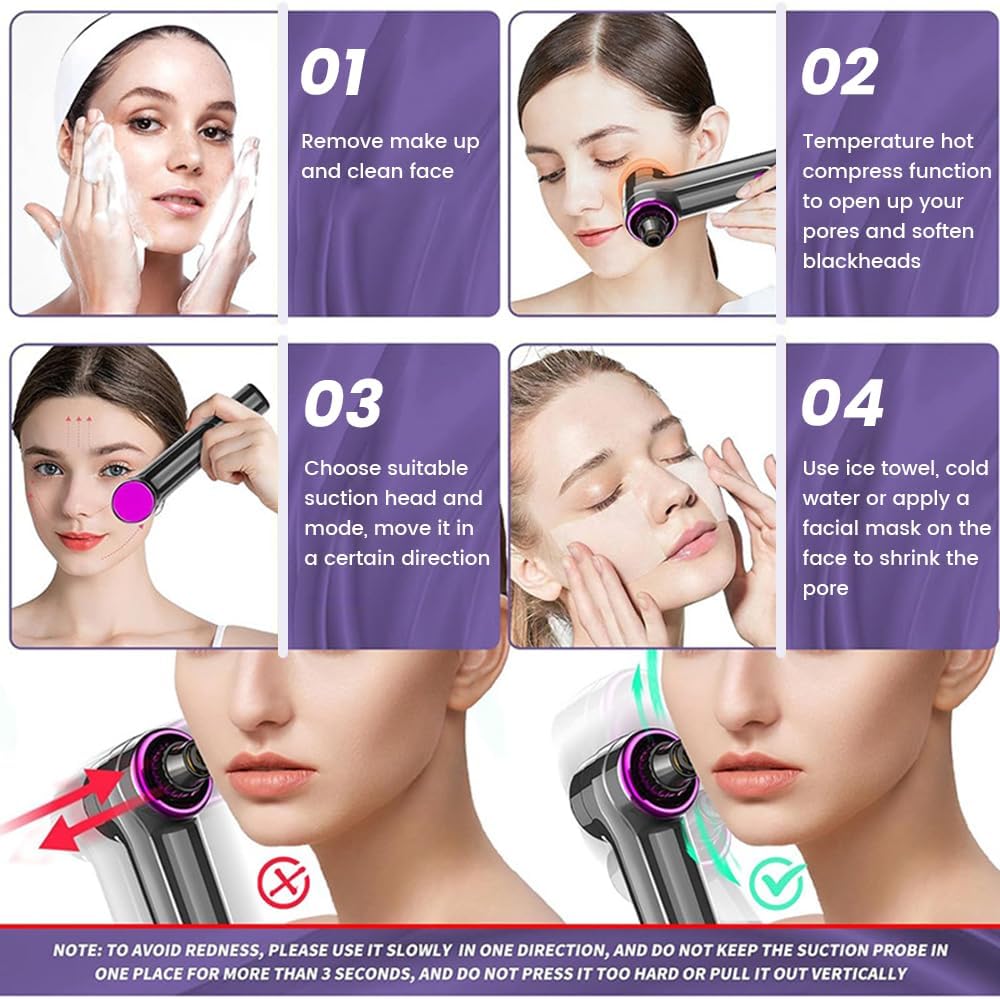 01

Remove make up and clean face

02

Temperature hot compress function to open up your pores and soften blackheads

03

Choose suitable suction head and mode, move it in a certain direction

04

Use ice towel, cold water or apply a facial mask on the face to shrink the pore

NOTE: TO AVOID REDNESS, PLEASE USE IT SLOWLY IN ONE DIRECTION, AND DO NOT KEEP THE SUCTION PROBE IN ONE PLACE FOR MORE THAN 3 SECONDS, AND DO NOT PRESS IT TOO HARD OR PULL IT OUT VERTICALLY